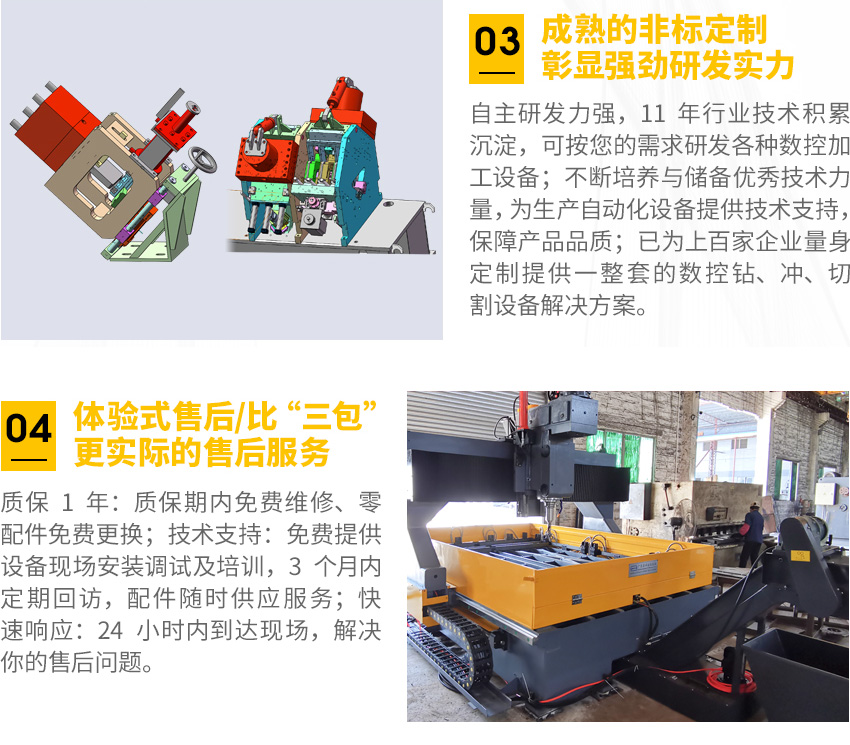 03 成熟的非标定制
彰显强劲研发实力

自主研发力强，11 年行业技术积累沉淀，可按您的需求研发各种数控加工设备；不断培养与储备优秀技术力量，为生产自动化设备提供技术支持，保障产品品质；已为上百家企业量身定制提供一整套的数控钻、冲、切割设备解决方案。

04 体验式售后/比“三包”
更实际的售后服务

质保 1 年：质保期内免费维修、零配件免费更换；技术支持：免费提供设备现场安装调试及培训，3 个月内定期回访，配件随时供应服务；快速响应：24 小时内到达现场，解决你的售后问题。